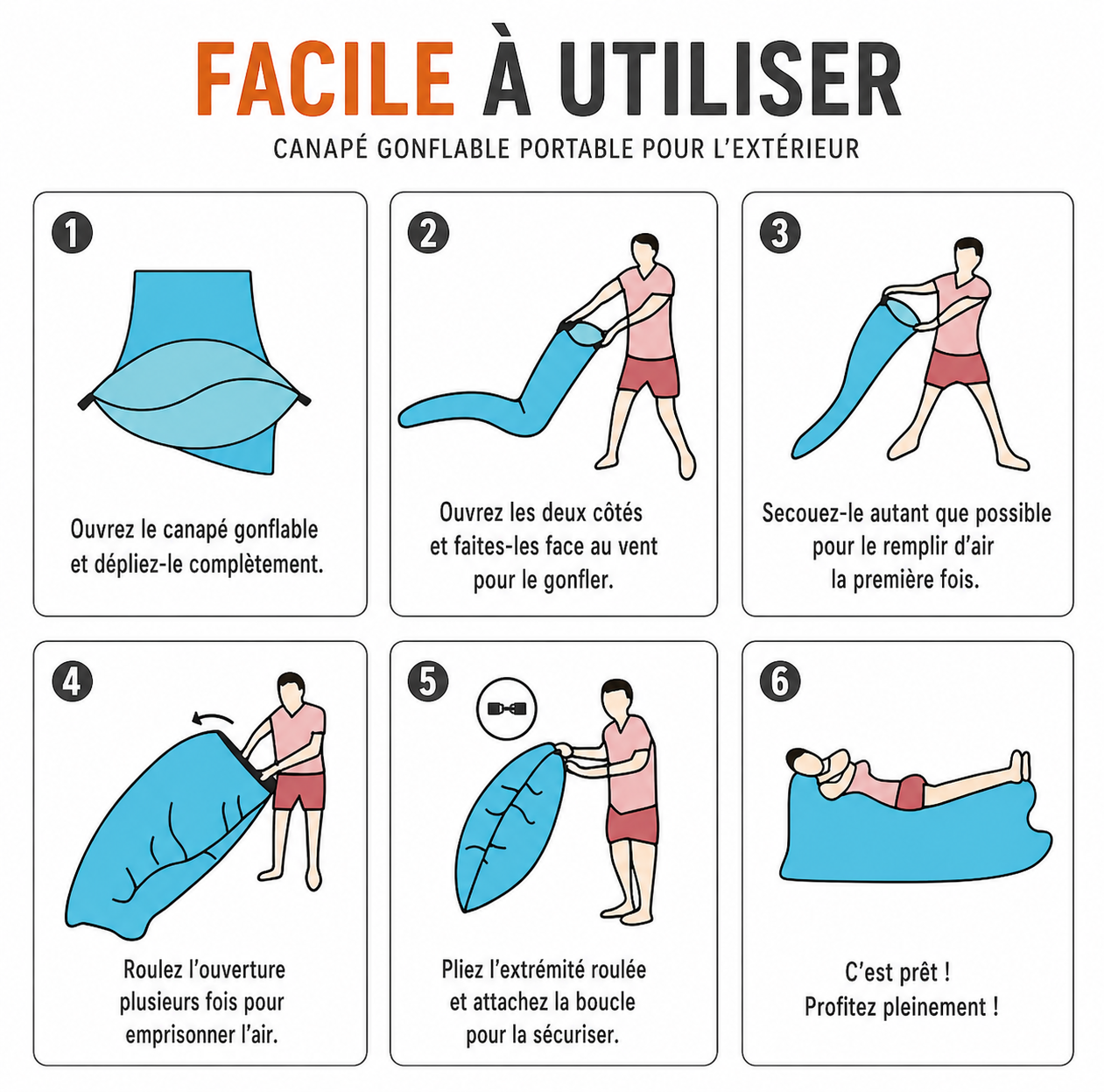 FACILE À UTILISER

CANAPÉ GONFLABLE PORTABLE POUR L'EXTÉRIEUR

1

Ouvrez le canapé gonflable et dépliez-le complètement.

2

Ouvrez les deux côtés et faites-les face au vent pour le gonfler.

3

Secouez-le autant que possible pour le remplir d'air la première fois.

4

Roulez l'ouverture plusieurs fois pour emprisonner l'air.

5

Pliez l'extrémité roulée et attachez la boucle pour la sécuriser.

6

C'est prêt ! Profitez pleinement !